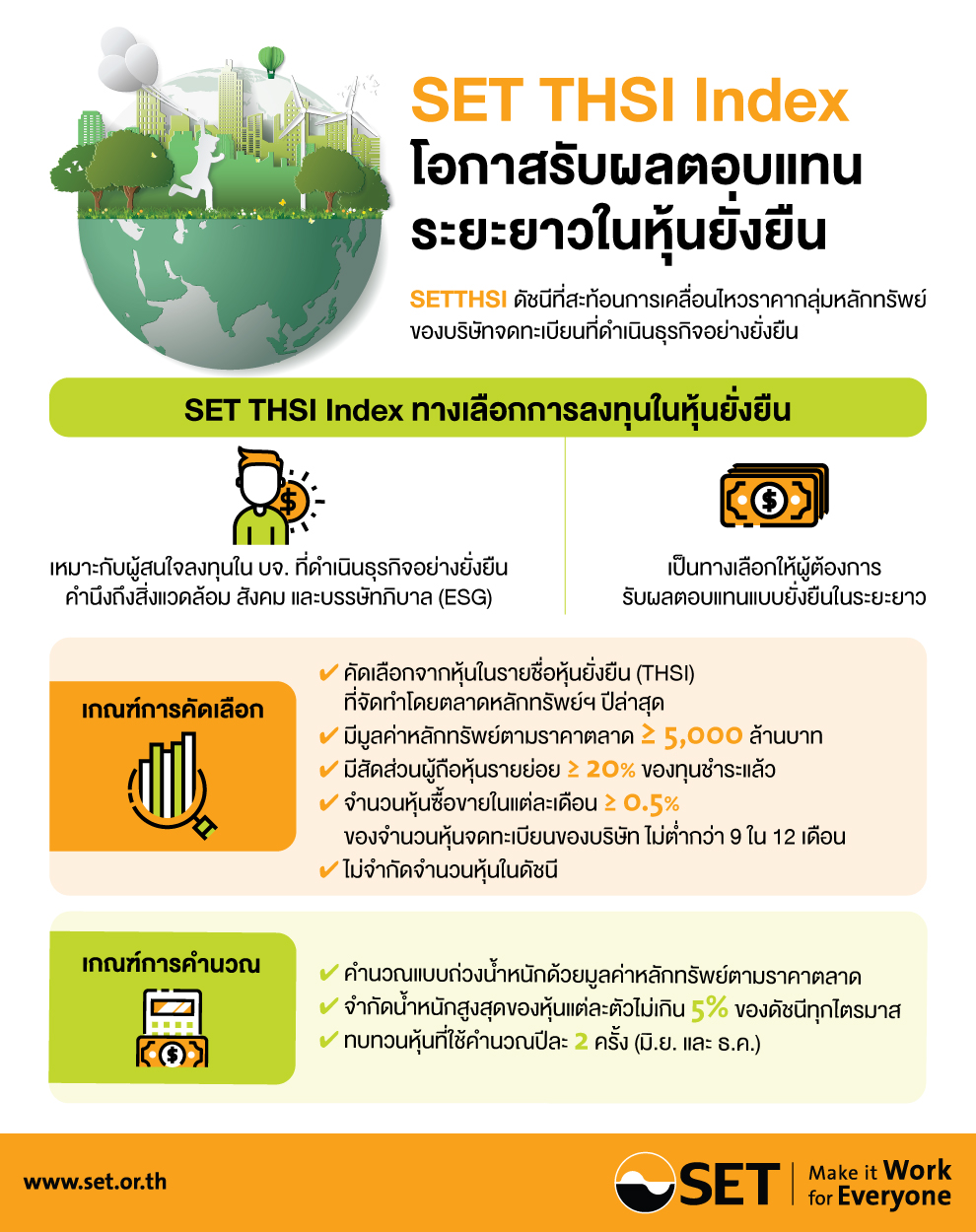 SET THSI Index
โอกาสรับผลตอบแทนระยะยาวในหุ้นยั่งยืน

SETTHSI ดัชนีที่สะท้อนการเคลื่อนไหวราคากลุ่มหลักทรัพย์ของบริษัทจดทะเบียนที่ดำเนินธุรกิจอย่างยั่งยืน

SET THSI Index ทางเลือกการลงทุนในหุ้นยั่งยืน

เหมาะกับผู้สนใจลงทุนใน บจ. ที่ดำเนินธุรกิจอย่างยั่งยืน คำนึงถึงสิ่งแวดล้อม สังคม และบรรษัทภิบาล (ESG)

เป็นทางเลือกให้ผู้ต้องการรับผลตอบแทนแบบยั่งยืนในระยะยาว

เกณฑ์การคัดเลือก

✔ คัดเลือกจากหุ้นในรายชื่อหุ้นยั่งยืน (THSI) ที่จัดทำโดยตลาดหลักทรัพย์ฯ ปีล่าสุด
✔ มีมูลค่าหลักทรัพย์ตามราคาตลาด ≥ 5,000 ล้านบาท
✔ มีสัดส่วนผู้ถือหุ้นรายย่อย ≥ 20% ของทุนชำระแล้ว
✔ จำนวนหุ้นซื้อขายในแต่ละเดือน ≥ 0.5% ของจำนวนหุ้นจดทะเบียนของบริษัท ไม่ต่ำกว่า 9 ใน 12 เดือน
✔ ไม่จำกัดจำนวนหุ้นในดัชนี

เกณฑ์การคำนวณ

✔ คำนวณแบบถ่วงน้ำหนักด้วยมูลค่าหลักทรัพย์ตามราคาตลาด
✔ จำกัดน้ำหนักสูงสุดของหุ้นแต่ละตัวไม่เกิน 5% ของดัชนีทุกไตรมาส
✔ ทบทวนหุ้นที่ใช้คำนวณปีละ 2 ครั้ง (มิ.ย. และ ธ.ค.)

www.set.or.th

SET Make it Work for Everyone